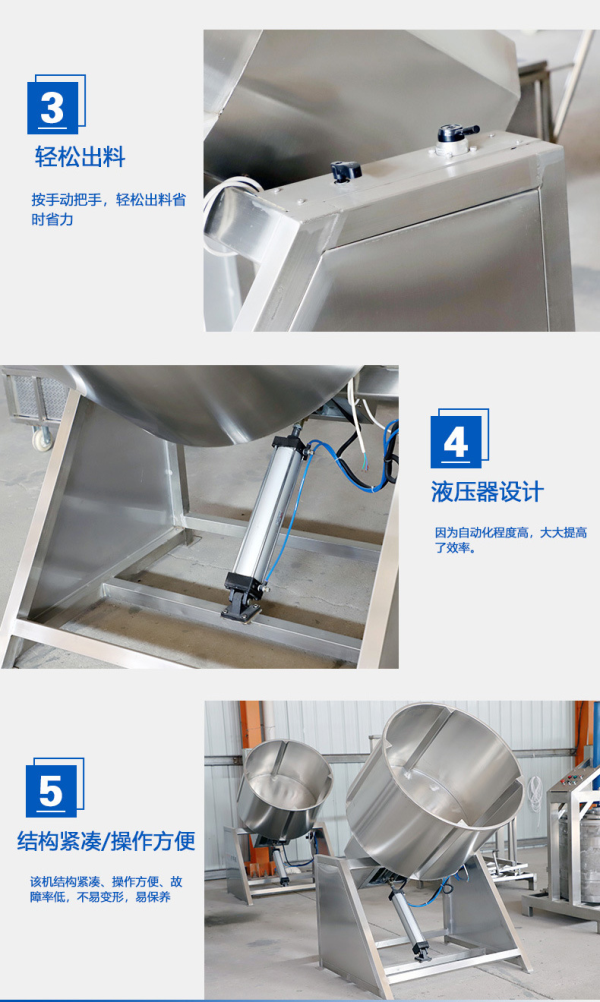 3

轻松出料

按手动把手，轻松出料省时省力

4

液压器设计

因为自动化程度高，大大提高了效率。

5

结构紧凑/操作方便

该机结构紧凑、操作方便、故障率低，不易变形，易保养